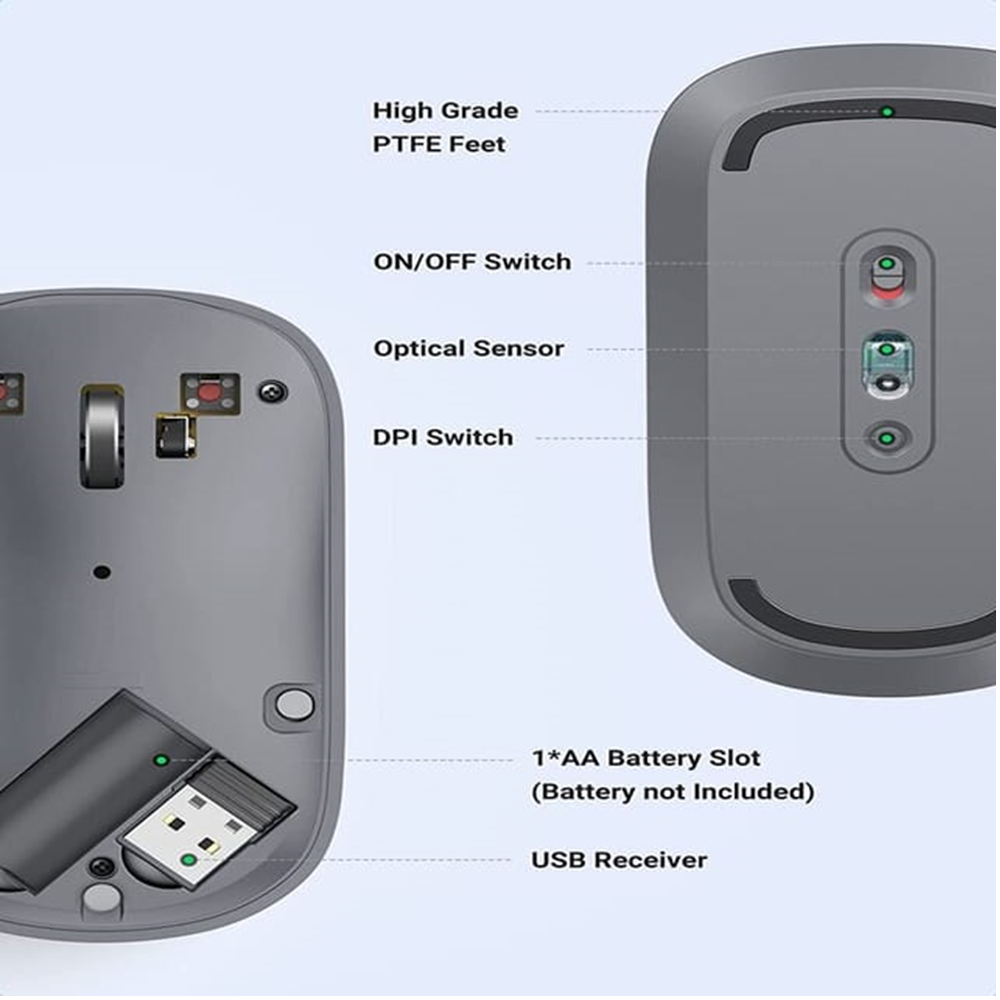 High Grade
PTFE Feet

ON/OFF Switch

Optical Sensor

DPI Switch

1*AA Battery Slot
(Battery not Included)

USB Receiver